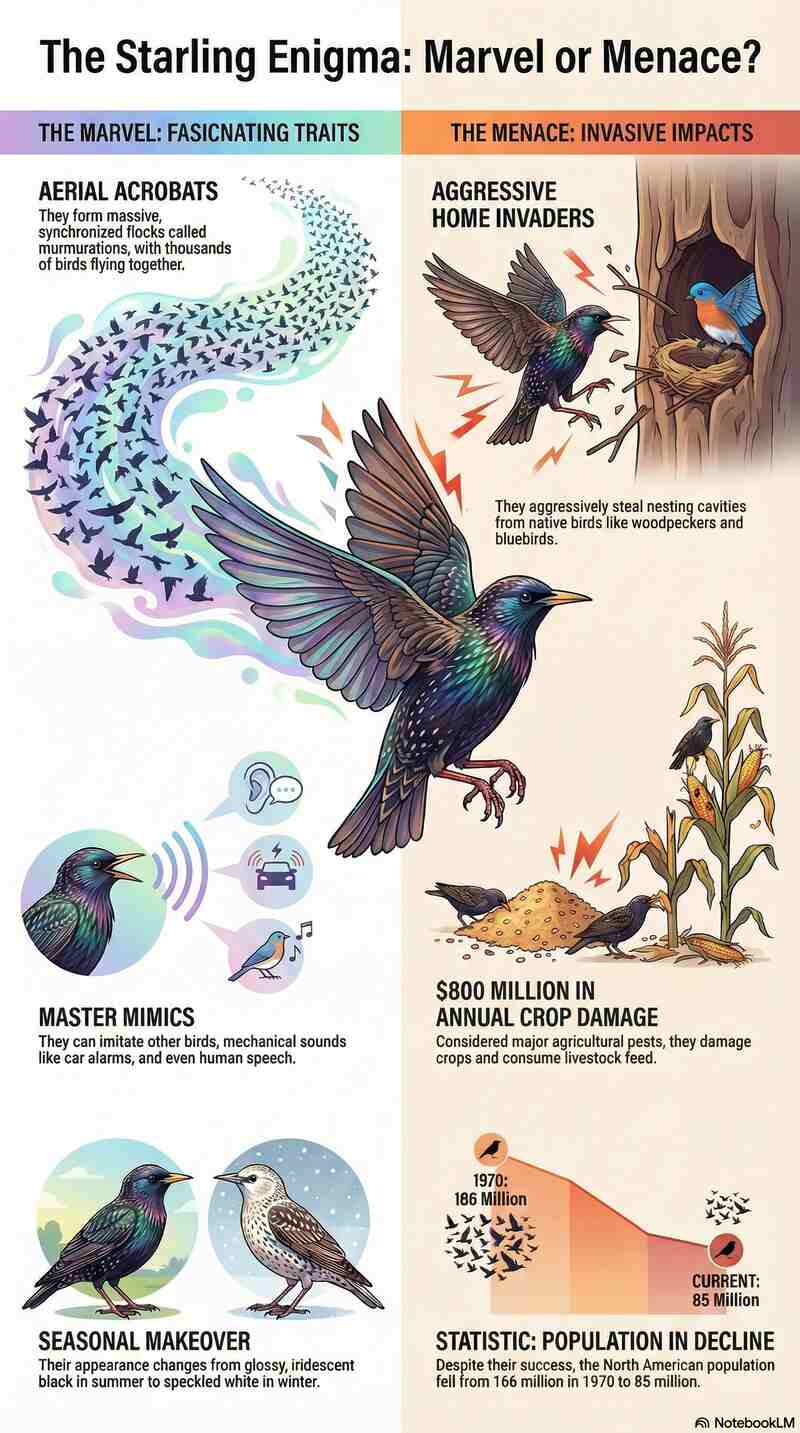 The Starling Enigma: Marvel or Menace?

THE MARVEL: FASICNATING TRAITS

AERIAL ACROBATS
They form massive, synchronized flocks called murmurations, with thousands of birds flying together.

MASTER MIMICS
They can imitate other birds, mechanical sounds like car alarms, and even human speech.

SEASONAL MAKEOVER
Their appearance changes from glossy, iridescent black in summer to speckled white in winter.

THE MENACE: INVASIVE IMPACTS

AGGRESSIVE HOME INVADERS
They aggressively steal nesting cavities from native birds like woodpeckers and bluebirds.

$800 MILLION IN ANNUAL CROP DAMAGE
Considered major agricultural pests, they damage crops and consume livestock feed.

1970: 186 Million

CURRENT: 85 Million

STATISTIC: POPULATION IN DECLINE
Despite their success, the North American population fell from 166 million in 1970 to 85 million.

NotebookLM