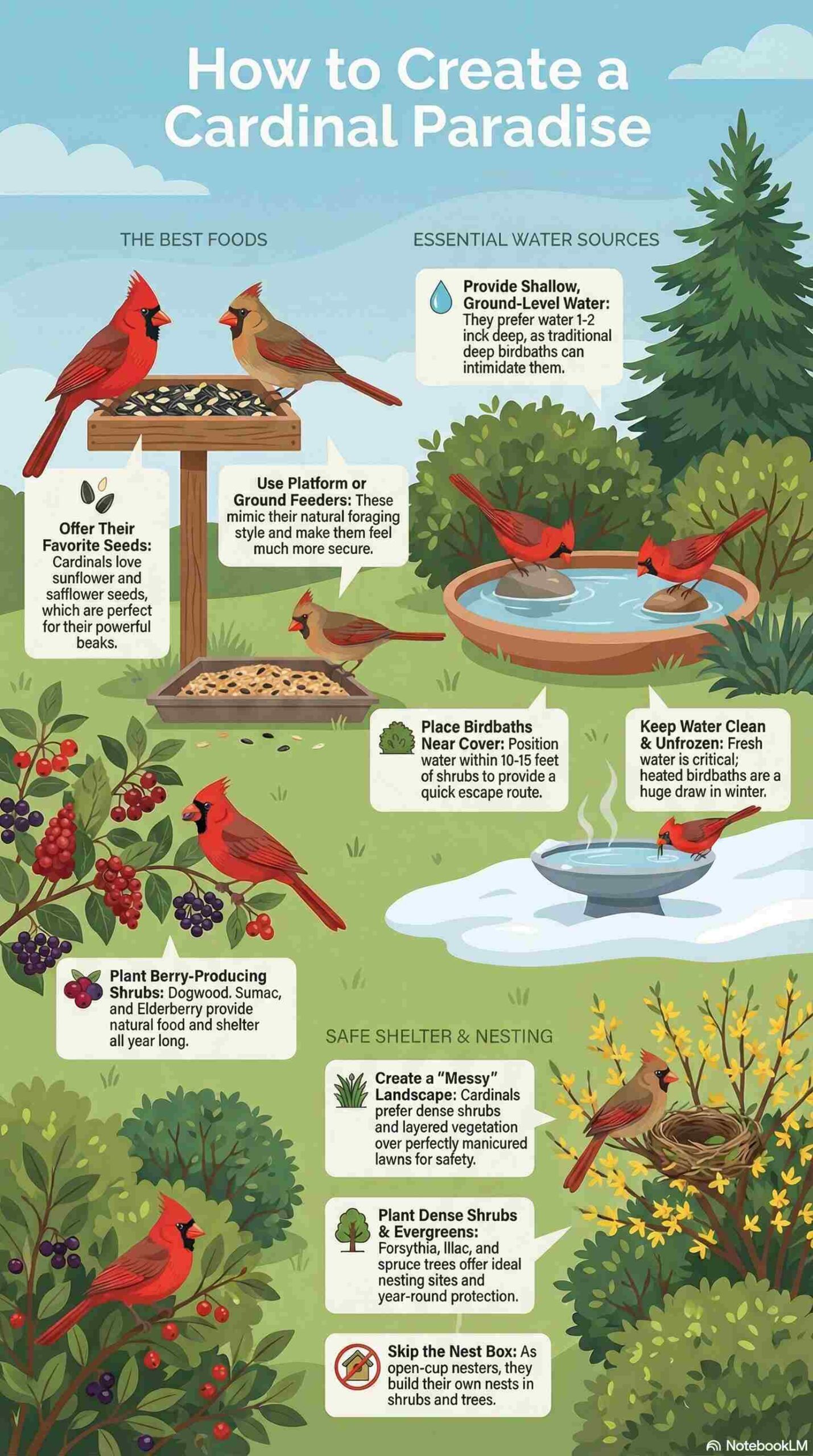 How to Create a Cardinal Paradise

THE BEST FOODS

Offer Their Favorite Seeds: Cardinals love sunflower and safflower seeds, which are perfect for their powerful beaks.

Use Platform or Ground Feeders: These mimic their natural foraging style and make them feel much more secure.

Plant Berry-Producing Shrubs: Dogwood. Sumac, and Elderberry provide natural food and shelter all year long.

ESSENTIAL WATER SOURCES

Provide Shallow, Ground-Level Water: They prefer water 1-2 inck deep, as traditional deep birdbaths can intimidate them.

Place Birdbaths Near Cover: Position water within 10-15 feet of shrubs to provide a quick escape route.

Keep Water Clean & Unfrozen: Fresh water is critical; heated birdbaths are a huge draw in winter.

SAFE SHELTER & NESTING

Create a "Messy" Landscape: Cardinals prefer dense shrubs and layered vegetation over perfectly manicured lawns for safety.

Plant Dense Shrubs & Evergreens: Forsythia, Illac, and spruce trees offer ideal nesting sites and year-round protection.

Skip the Nest Box: As open-cup nesters, they build their own nests in shrubs and trees.

NotebookLM