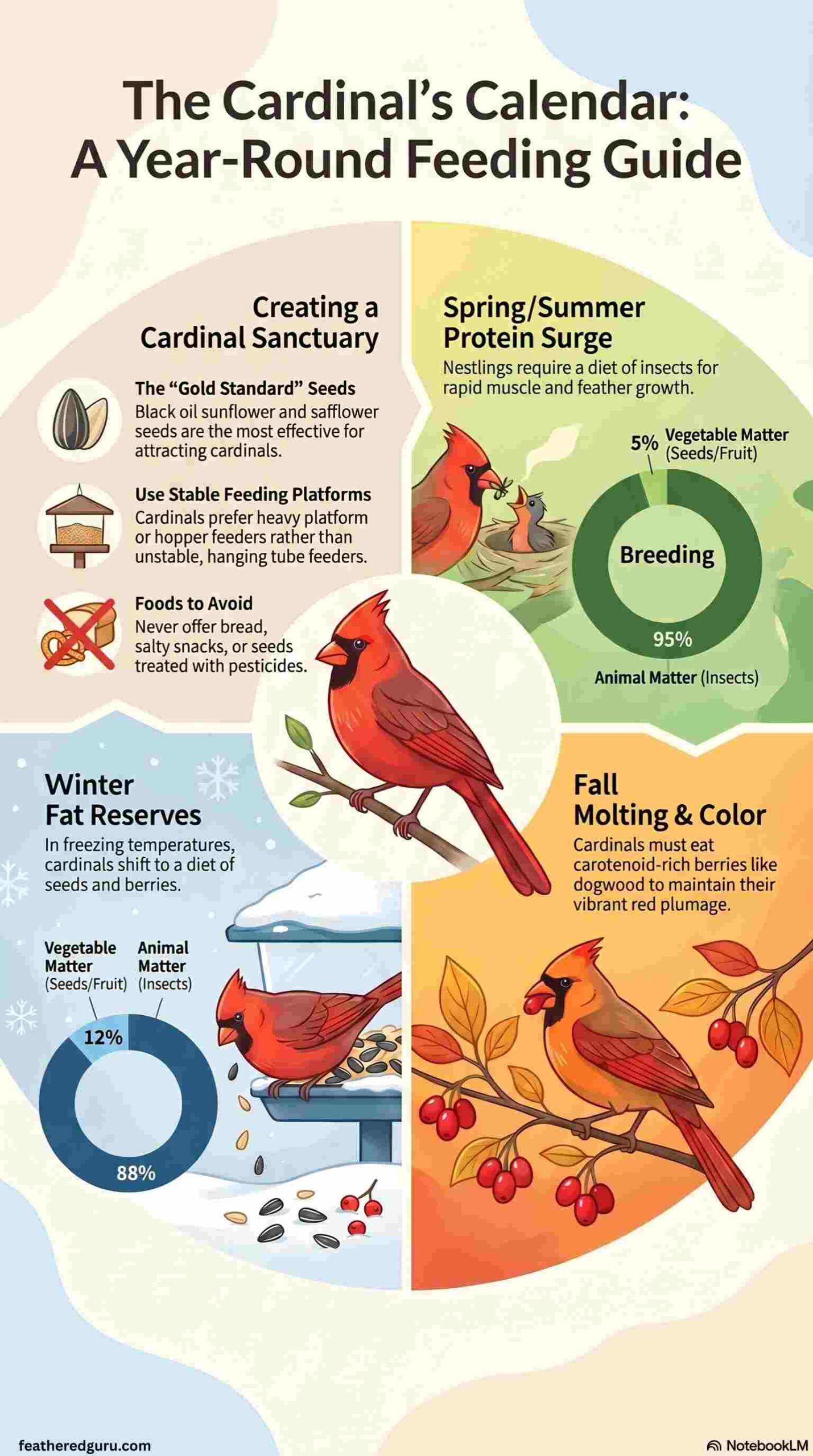 The Cardinal's Calendar: A Year-Round Feeding Guide

Creating a Cardinal Sanctuary

The "Gold Standard" Seeds
Black oil sunflower and safflower seeds are the most effective for attracting cardinals.

Use Stable Feeding Platforms
Cardinals prefer heavy platform or hopper feeders rather than unstable, hanging tube feeders.

Foods to Avoid
Never offer bread, salty snacks, or seeds treated with pesticides.

Spring/Summer Protein Surge
Nestlings require a diet of insects for rapid muscle and feather growth.

5% Vegetable Matter (Seeds/Fruit)

Breeding

95%

Animal Matter (Insects)

Winter Fat Reserves
In freezing temperatures, cardinals shift to a diet of seeds and berries.

Vegetable Matter (Seeds/Fruit)

Animal Matter (Insects)

12%

88%

Fall Molting & Color
Cardinals must eat carotenoid-rich berries like dogwood to maintain their vibrant red plumage.

featheredguru.com

NotebookLM