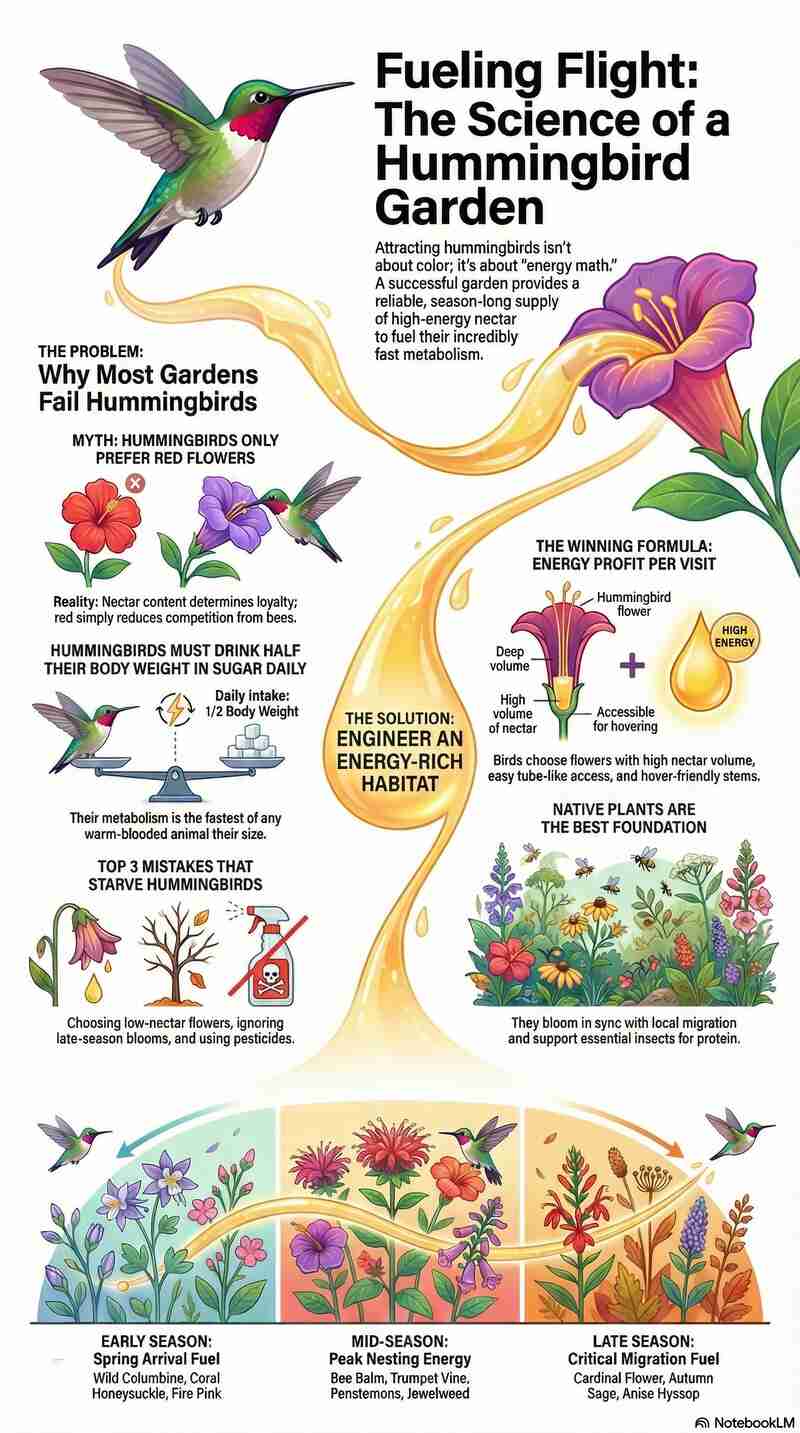 Fueling Flight: The Science of a Hummingbird Garden

Attracting hummingbirds isn't about color; it's about "energy math." A successful garden provides a reliable, season-long supply of high-energy nectar to fuel their incredibly fast metabolism.

THE PROBLEM:
Why Most Gardens Fail Hummingbirds

MYTH: HUMMINGBIRDS ONLY PREFER RED FLOWERS

Reality: Nectar content determines loyalty; red simply reduces competition from bees.

HUMMINGBIRDS MUST DRINK HALF THEIR BODY WEIGHT IN SUGAR DAILY

Daily intake: 1/2 Body Weight

Their metabolism is the fastest of any warm-blooded animal their size.

TOP 3 MISTAKES THAT STARVE HUMMINGBIRDS

Choosing low-nectar flowers, ignoring late-season blooms, and using pesticides.

THE SOLUTION: ENGINEER AN ENERGY-RICH HABITAT

THE WINNING FORMULA: ENERGY PROFIT PER VISIT

Hummingbird flower

Deep volume

High volume of nectar

Accessible for hovering

HIGH ENERGY

Birds choose flowers with high nectar volume, easy tube-like access, and hover-friendly stems.

NATIVE PLANTS ARE THE BEST FOUNDATION

They bloom in sync with local migration and support essential insects for protein.

EARLY SEASON:
Spring Arrival Fuel
Wild Columbine, Coral Honeysuckle, Fire Pink

MID-SEASON:
Peak Nesting Energy
Bee Balm, Trumpet Vine, Penstemons, Jewelweed

LATE SEASON:
Critical Migration Fuel
Cardinal Flower, Autumn Sage, Anise Hyssop

NotebookLM