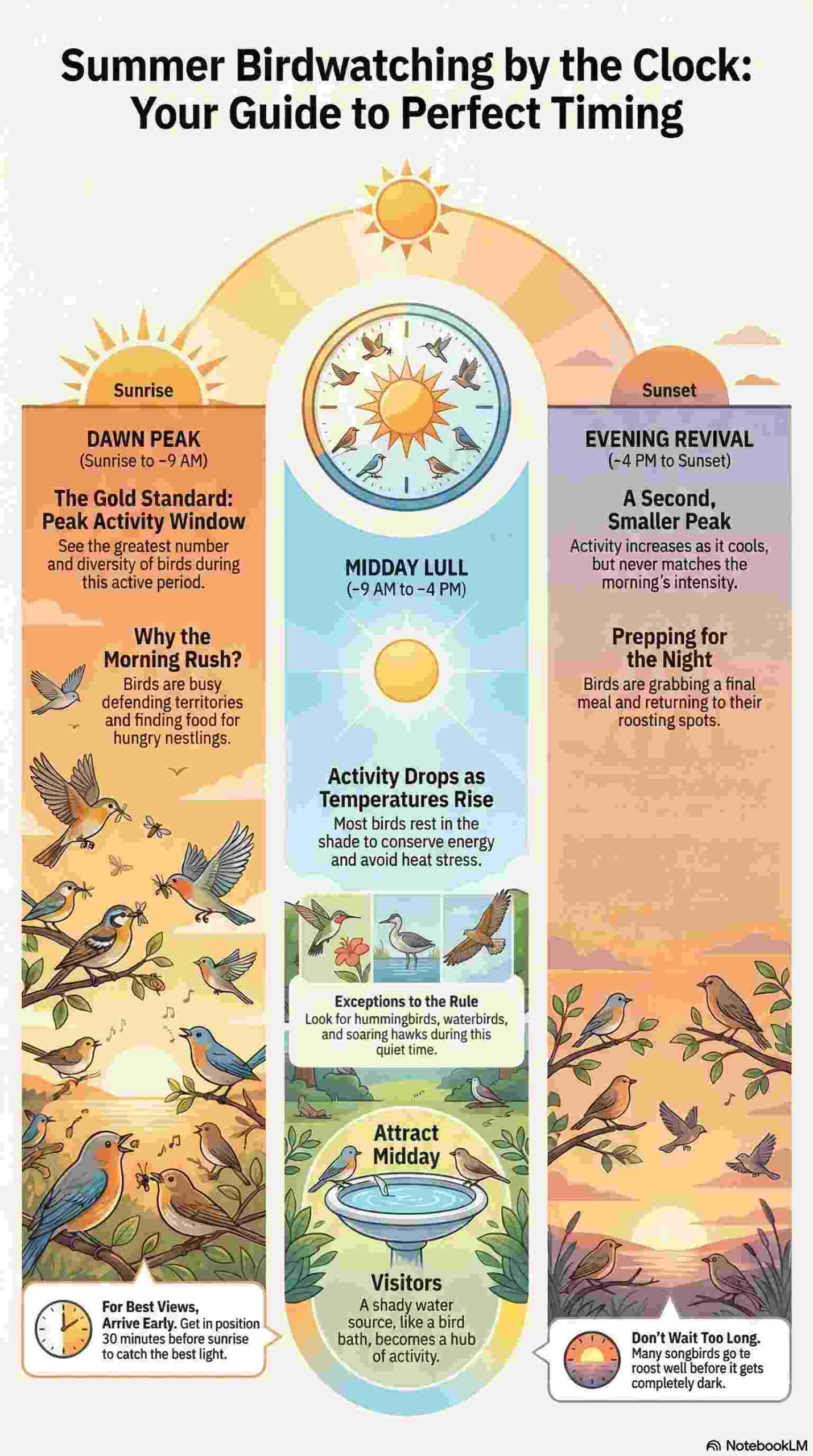 Summer Birdwatching by the Clock: Your Guide to Perfect Timing

Sunrise

DAWN PEAK
(Sunrise to ~9 AM)

The Gold Standard: Peak Activity Window
See the greatest number and diversity of birds during this active period.

Why the Morning Rush?
Birds are busy defending territories and finding food for hungry nestlings.

For Best Views, Arrive Early. Get in position 30 minutes before sunrise to catch the best light.

MIDDAY LULL
(~9 AM to ~4 PM)

Activity Drops as Temperatures Rise
Most birds rest in the shade to conserve energy and avoid heat stress.

Exceptions to the Rule
Look for hummingbirds, waterbirds, and soaring hawks during this quiet time.

Attract Midday

Visitors
A shady water source, like a bird bath, becomes a hub of activity.

Sunset

EVENING REVIVAL
(~4 PM to Sunset)

A Second, Smaller Peak
Activity increases as it cools, but never matches the morning's intensity.

Prepping for the Night
Birds are grabbing a final meal and returning to their roosting spots.

Don't Wait Too Long. Many songbirds go te roost well before it gets completely dark.

NotebookLM