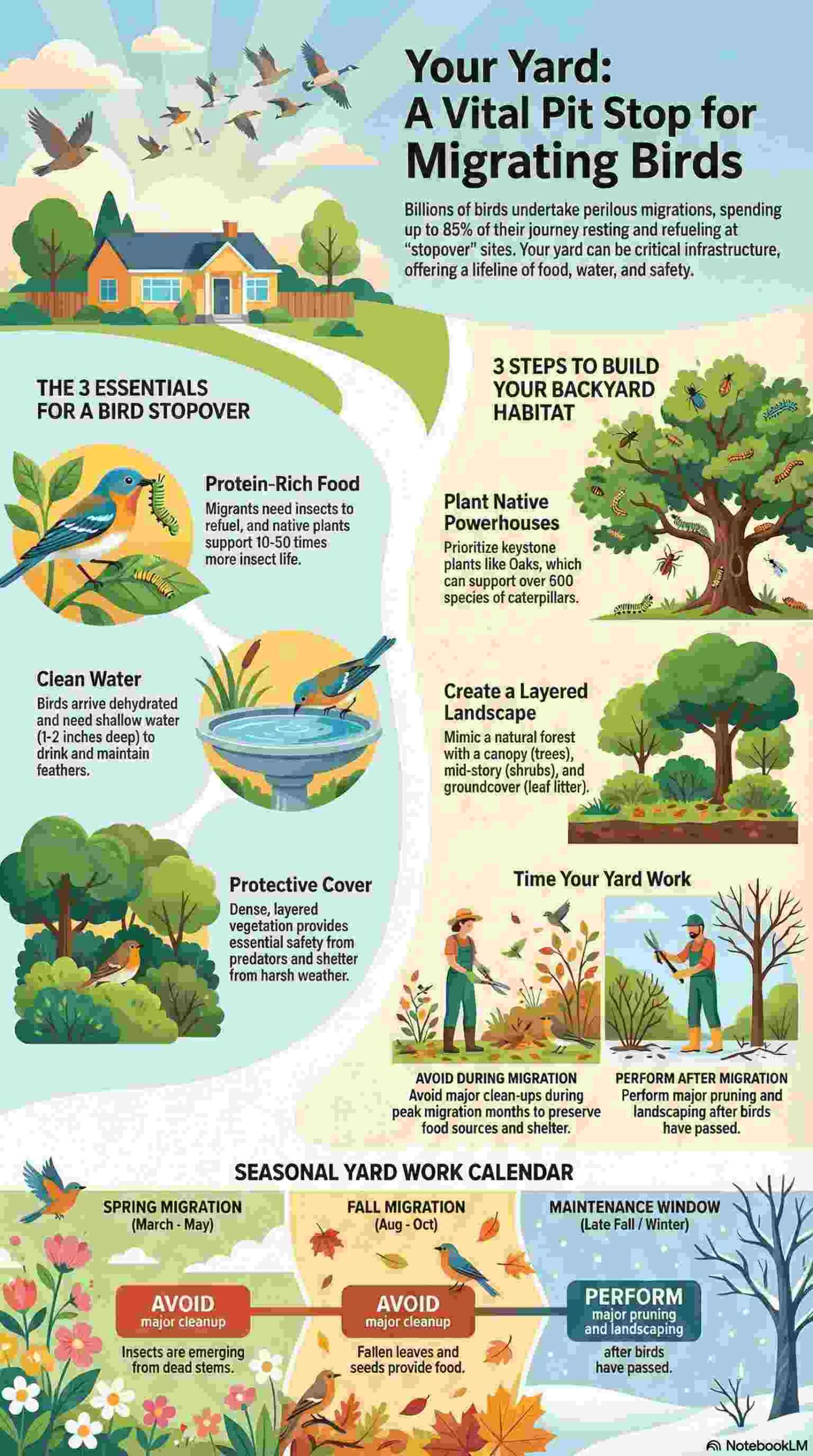 Your Yard: A Vital Pit Stop for Migrating Birds

Billions of birds undertake perilous migrations, spending up to 85% of their journey resting and refueling at "stopover" sites. Your yard can be critical infrastructure, offering a lifeline of food, water, and safety.

THE 3 ESSENTIALS FOR A BIRD STOPOVER

Protein-Rich Food
Migrants need insects to refuel, and native plants support 10-50 times more insect life.

Clean Water
Birds arrive dehydrated and need shallow water (1-2 inches deep) to drink and maintain feathers.

Protective Cover
Dense, layered vegetation provides essential safety from predators and shelter from harsh weather.

3 STEPS TO BUILD YOUR BACKYARD HABITAT

Plant Native Powerhouses
Prioritize keystone plants like Oaks, which can support over 600 species of caterpillars.

Create a Layered Landscape
Mimic a natural forest with a canopy (trees), mid-story (shrubs), and groundcover (leaf litter).

Time Your Yard Work

AVOID DURING MIGRATION
Avoid major clean-ups during peak migration months to preserve food sources and shelter.

PERFORM AFTER MIGRATION
Perform major pruning and landscaping after birds have passed.

SEASONAL YARD WORK CALENDAR

SPRING MIGRATION
(March - May)
AVOID
major cleanup
Insects are emerging from dead stems.

FALL MIGRATION
(Aug - Oct)
AVOID
major cleanup
Fallen leaves and seeds provide food.

MAINTENANCE WINDOW
(Late Fall / Winter)
PERFORM
major pruning and landscaping
after birds have passed.

NotebookLM