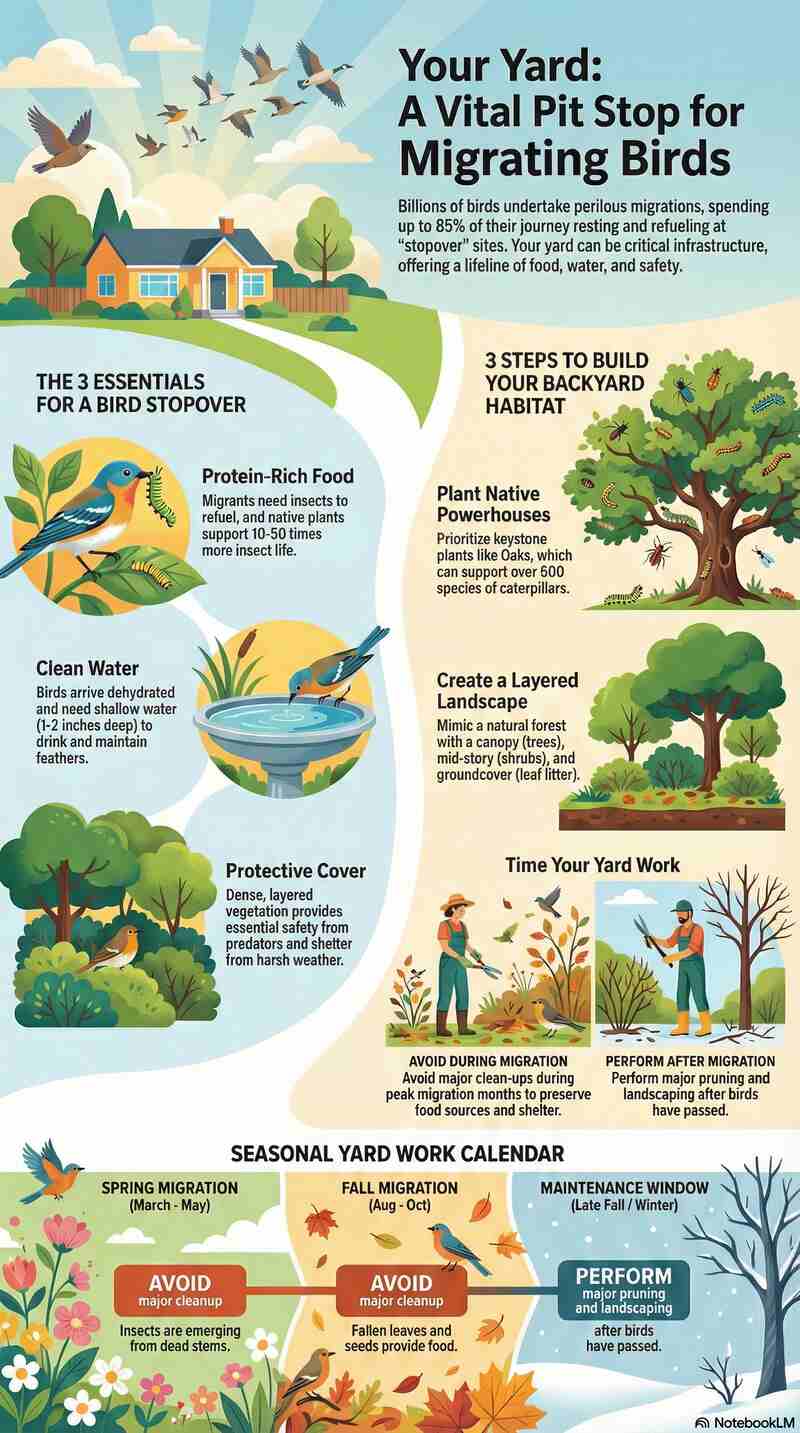 Your Yard: A Vital Pit Stop for Migrating Birds

Billions of birds undertake perilous migrations, spending up to 85% of their journey resting and refueling at "stopover" sites. Your yard can be critical infrastructure, offering a lifeline of food, water, and safety.

THE 3 ESSENTIALS FOR A BIRD STOPOVER

Protein-Rich Food
Migrants need insects to refuel, and native plants support 10-50 times more insect life.

Clean Water
Birds arrive dehydrated and need shallow water (1-2 inches deep) to drink and maintain feathers.

Protective Cover
Dense, layered vegetation provides essential safety from predators and shelter from harsh weather.

3 STEPS TO BUILD YOUR BACKYARD HABITAT

Plant Native Powerhouses
Prioritize keystone plants like Oaks, which can support over 500 species of caterpillars.

Create a Layered Landscape
Mimic a natural forest with a canopy (trees), mid-story (shrubs), and groundcover (leaf litter).

Time Your Yard Work

AVOID DURING MIGRATION
Avoid major clean-ups during peak migration months to preserve food sources and shelter.

PERFORM AFTER MIGRATION
Perform major pruning and landscaping after birds have passed.

SEASONAL YARD WORK CALENDAR

SPRING MIGRATION
(March - May)
AVOID
major cleanup
Insects are emerging from dead stems.

FALL MIGRATION
(Aug - Oct)
AVOID
major cleanup
Fallen leaves and seeds provide food.

MAINTENANCE WINDOW
(Late Fall / Winter)
PERFORM
major pruning and landscaping
after birds have passed.

NotebookLM