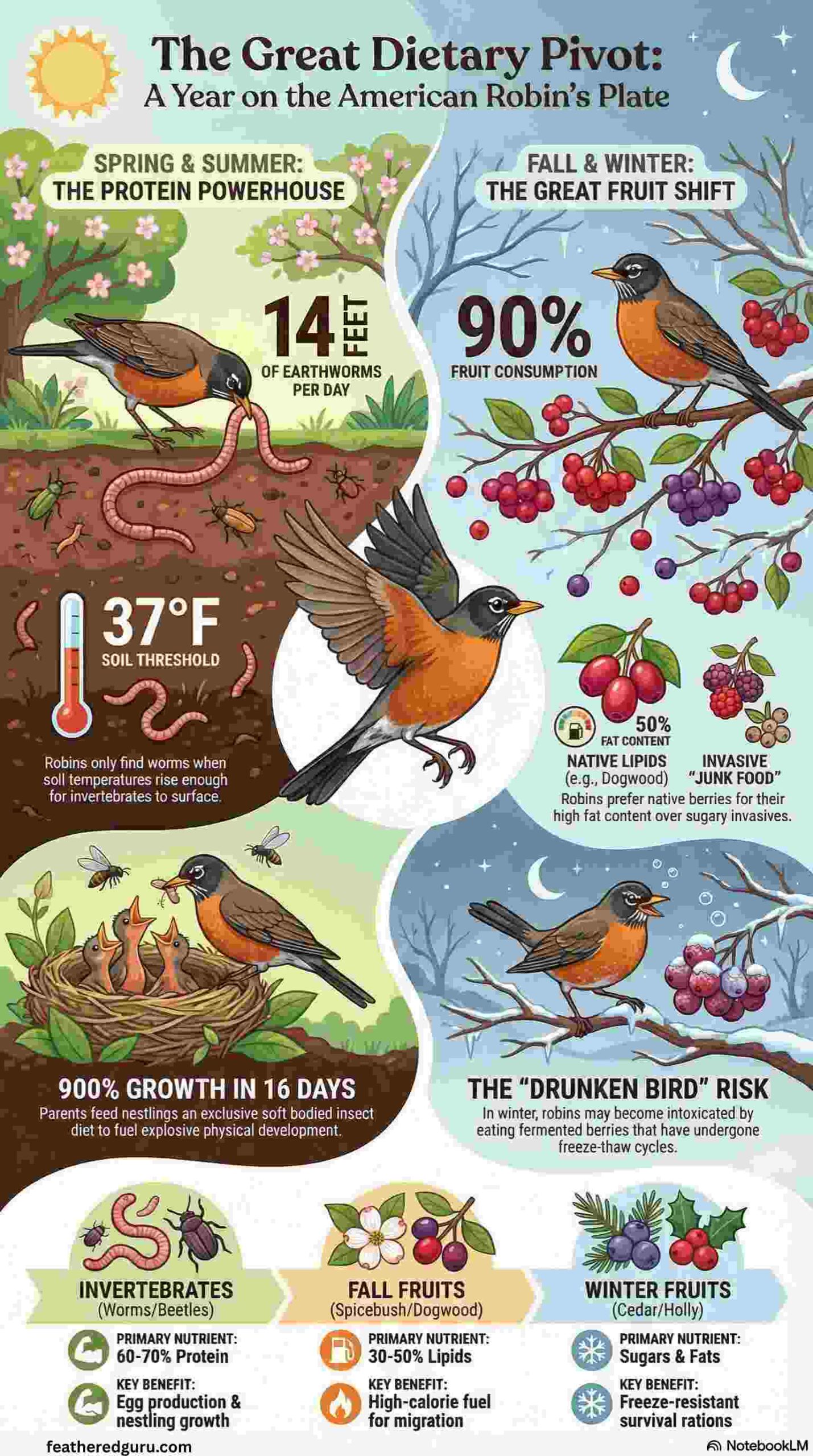 The Great Dietary Pivot:
A Year on the American Robin's Plate

SPRING & SUMMER:
THE PROTEIN POWERHOUSE

14 FEET
OF EARTHWORMS PER DAY

37°F
SOIL THRESHOLD

Robins only find worms when soil temperatures rise enough for invertebrates to surface.

900% GROWTH IN 16 DAYS
Parents feed nestlings an exclusive soft bodied insect diet to fuel explosive physical development.

FALL & WINTER:
THE GREAT FRUIT SHIFT

90%
FRUIT CONSUMPTION

50%
FAT CONTENT

NATIVE LIPIDS
(e.g., Dogwood)

INVASIVE
"JUNK FOOD"

Robins prefer native berries for their high fat content over sugary invasives.

THE "DRUNKEN BIRD" RISK
In winter, robins may become intoxicated by eating fermented berries that have undergone freeze-thaw cycles.

INVERTEBRATES
(Worms/Beetles)
PRIMARY NUTRIENT:
60-70% Protein
KEY BENEFIT:
Egg production & nestling growth

FALL FRUITS
(Spicebush/Dogwood)
PRIMARY NUTRIENT:
30-50% Lipids
KEY BENEFIT:
High-calorie fuel for migration

WINTER FRUITS
(Cedar/Holly)
PRIMARY NUTRIENT:
Sugars & Fats
KEY BENEFIT:
Freeze-resistant survival rations

featheredguru.com

NotebookLM