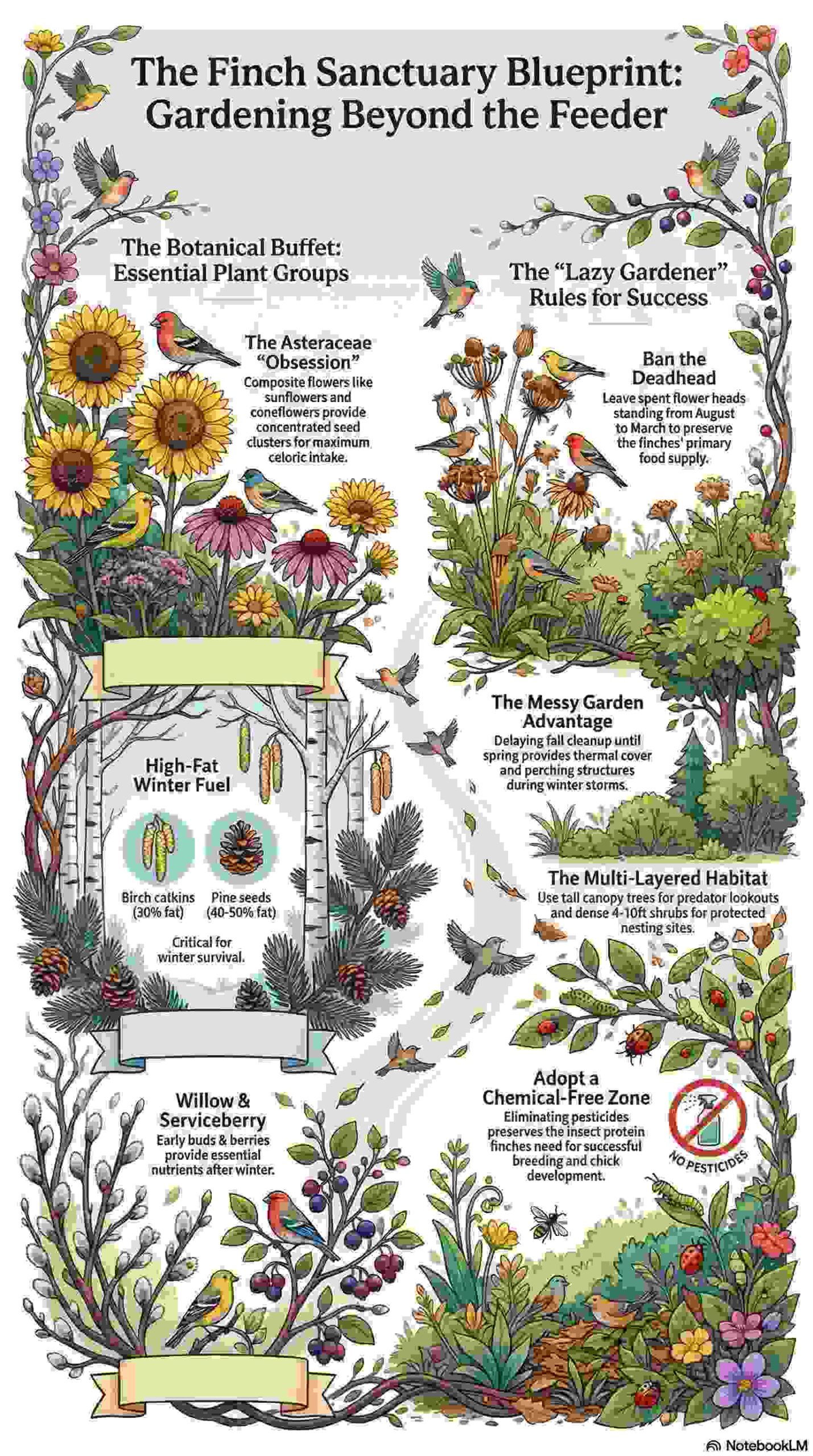 The Finch Sanctuary Blueprint: Gardening Beyond the Feeder

The Botanical Buffet: Essential Plant Groups

The Asteraceae "Obsession"
Composite flowers like sunflowers and coneflowers provide concentrated seed clusters for maximum celoric intake.

High-Fat Winter Fuel

Birch catkins (30% fat)

Pine seeds (40-50% fat)

Critical for winter survival.

Willow & Serviceberry
Early buds & berries provide essential nutrients after winter.

The "Lazy Gardener" Rules for Success

Ban the Deadhead
Leave spent flower heads standing from August to March to preserve the finches' primary food supply.

The Messy Garden Advantage
Delaying fall cleanup until spring provides thermal cover and perching structures during winter storms.

The Multi-Layered Habitat
Use tall canopy trees for predator lookouts and dense 4-10ft shrubs for protected nesting sites.

Adopt a Chemical-Free Zone
Eliminating pesticides preserves the insect protein finches need for successful breeding and chick development.

NO PESTICIDES

NotebookLM