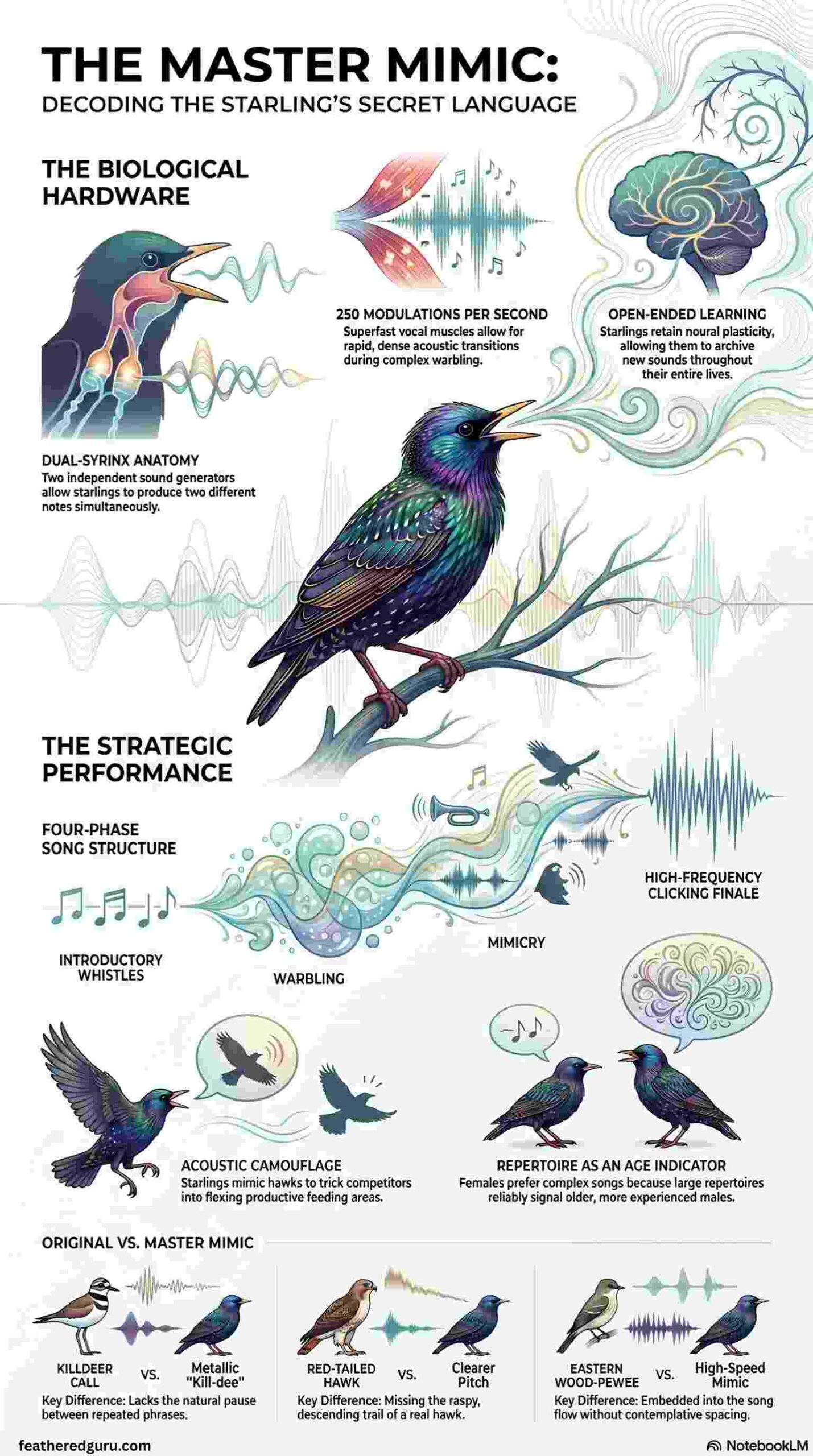 THE MASTER MIMIC:
DECODING THE STARLING'S SECRET LANGUAGE

THE BIOLOGICAL HARDWARE

250 MODULATIONS PER SECOND
Superfast vocal muscles allow for rapid, dense acoustic transitions during complex warbling.

OPEN-ENDED LEARNING
Starlings retain noural plasticity, allowing them to archive new sounds throughout their entire lives.

DUAL-SYRINX ANATOMY
Two independent sound generators allow starlings to produce two different notes simultaneously.

THE STRATEGIC PERFORMANCE

FOUR-PHASE SONG STRUCTURE

INTRODUCTORY WHISTLES

WARBLING

MIMICRY

HIGH-FREQUENCY CLICKING FINALE

ACOUSTIC CAMOUFLAGE
Starlings mimic hawks to trick competitors into flexing productive feeding areas.

REPERTOIRE AS AN AGE INDICATOR
Females prefer complex songs because large repertoires reliably signal older, more experienced males.

ORIGINAL VS. MASTER MIMIC

KILLDEER CALL VS. Metallic "Kill-dee"
Key Difference: Lacks the natural pause between repeated phrases.

RED-TAILED HAWK VS. Clearer Pitch
Key Difference: Missing the raspy, descending trail of a real hawk.

EASTERN WOOD-PEWEE VS. High-Speed Mimic
Key Difference: Embedded into the song flow without contemplative spacing.

featheredguru.com

NotebookLM